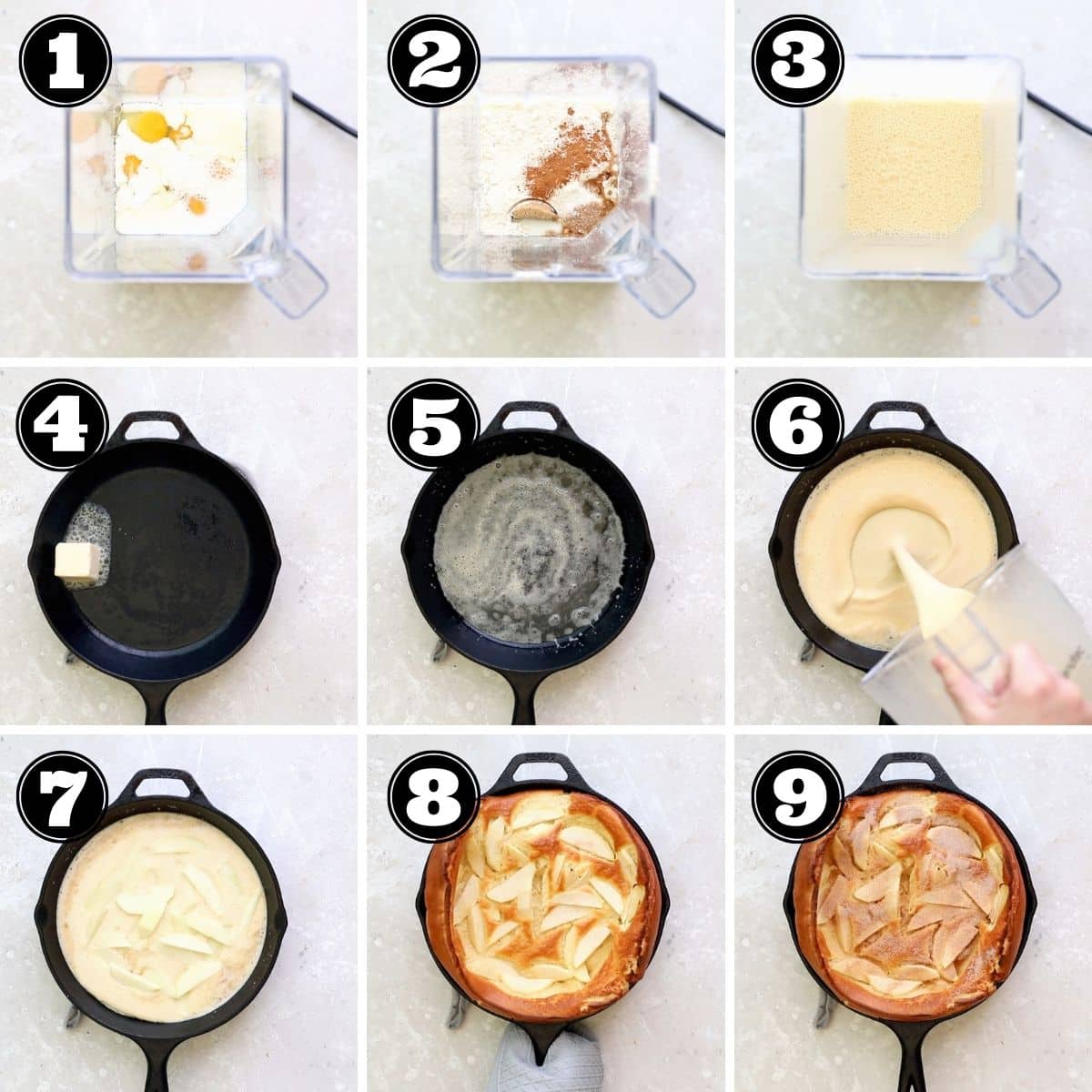 1

2

3

4

5

6

7

8

9