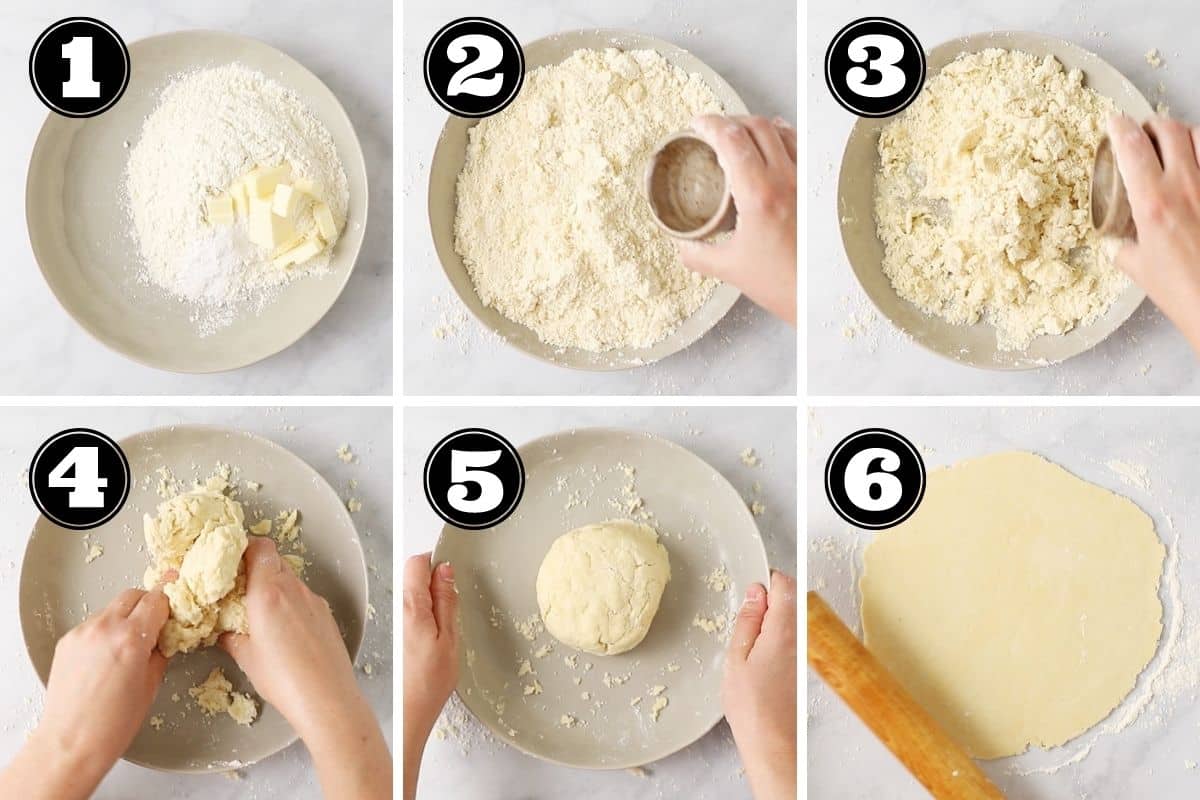 1

2

3

4

5

6